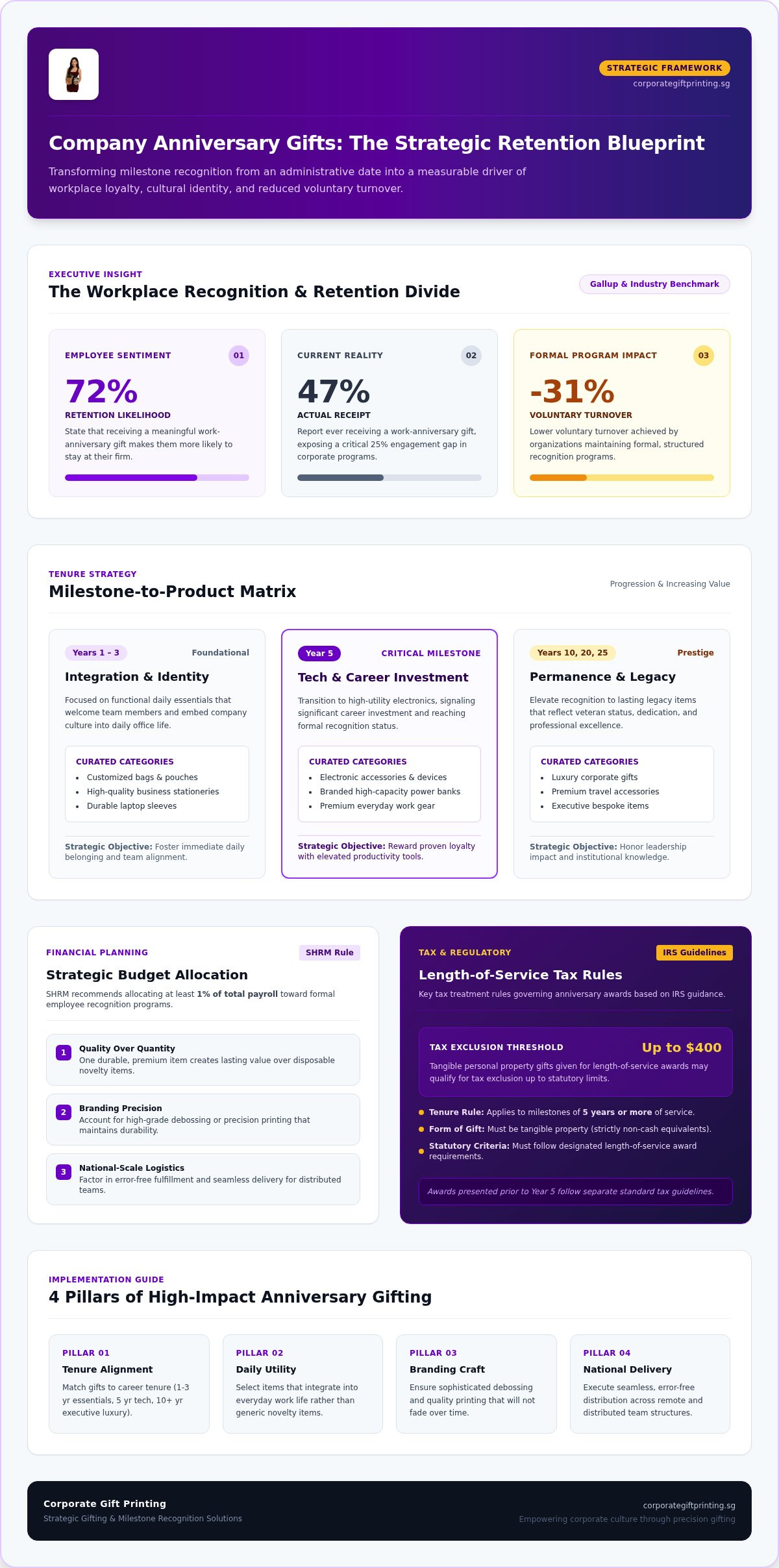 STRATEGIC FRAMEWORK
corporategiftprinting.sg

Company Anniversary Gifts: The Strategic Retention Blueprint

Transforming milestone recognition from an administrative date into a measurable driver of workplace loyalty, cultural identity, and reduced voluntary turnover.

EXECUTIVE INSIGHT
The Workplace Recognition & Retention Divide
Gallup & Industry Benchmark

EMPLOYEE SENTIMENT
01
72%
RETENTION LIKELIHOOD
State that receiving a meaningful work-anniversary gift makes them more likely to stay at their firm.

CURRENT REALITY
02
47%
ACTUAL RECEIPT
Report ever receiving a work-anniversary gift, exposing a critical 25% engagement gap in corporate programs.

FORMAL PROGRAM IMPACT
03
-31%
VOLUNTARY TURNOVER
Lower voluntary turnover achieved by organizations maintaining formal, structured recognition programs.

TENURE STRATEGY
Milestone-to-Product Matrix
Progression & Increasing Value

Years 1 - 3
Foundational
Integration & Identity
Focused on functional daily essentials that welcome team members and embed company culture into daily office life.
CURATED CATEGORIES
• Customized bags & pouches
• High-quality business stationeries
• Durable laptop sleeves
Strategic Objective: Foster immediate daily belonging and team alignment.

Year 5
CRITICAL MILESTONE
Tech & Career Investment
Transition to high-utility electronics, signaling significant career investment and reaching formal recognition status.
CURATED CATEGORIES
• Electronic accessories & devices
• Branded high-capacity power banks
• Premium everyday work gear
Strategic Objective: Reward proven loyalty with elevated productivity tools.

Years 10, 20, 25
Prestige
Permanence & Legacy
Elevate recognition to lasting legacy items that reflect veteran status, dedication, and professional excellence.
CURATED CATEGORIES
• Luxury corporate gifts
• Premium travel accessories
• Executive bespoke items
Strategic Objective: Honor leadership impact and institutional knowledge.

FINANCIAL PLANNING
SHRM Rule
Strategic Budget Allocation
SHRM recommends allocating at least 1% of total payroll toward formal employee recognition programs.

1
Quality Over Quantity
One durable, premium item creates lasting value over disposable novelty items.

2
Branding Precision
Account for high-grade debossing or precision printing that maintains durability.

3
National-Scale Logistics
Factor in error-free fulfillment and seamless delivery for distributed teams.

TAX & REGULATORY
IRS Guidelines
Length-of-Service Tax Rules
Key tax treatment rules governing anniversary awards based on IRS guidance.

TAX EXCLUSION THRESHOLD
Up to $400
Tangible personal property gifts given for length-of-service awards may qualify for tax exclusion up to statutory limits.

• Tenure Rule: Applies to milestones of 5 years or more of service.
• Form of Gift: Must be tangible property (strictly non-cash equivalents).
• Statutory Criteria: Must follow designated length-of-service award requirements.

Awards presented prior to Year 5 follow separate standard tax guidelines.

IMPLEMENTATION GUIDE
4 Pillars of High-Impact Anniversary Gifting

PILLAR 01
Tenure Alignment
Match gifts to career tenure (1-3 yr essentials, 5 yr tech, 10+ yr executive luxury).

PILLAR 02
Daily Utility
Select items that integrate into everyday work life rather than generic novelty items.

PILLAR 03
Branding Craft
Ensure sophisticated debossing and quality printing that will not fade over time.

PILLAR 04
National Delivery
Execute seamless, error-free distribution across remote and distributed team structures.

Corporate Gift Printing
Strategic Gifting & Milestone Recognition Solutions
corporategiftprinting.sg
Empowering corporate culture through precision gifting